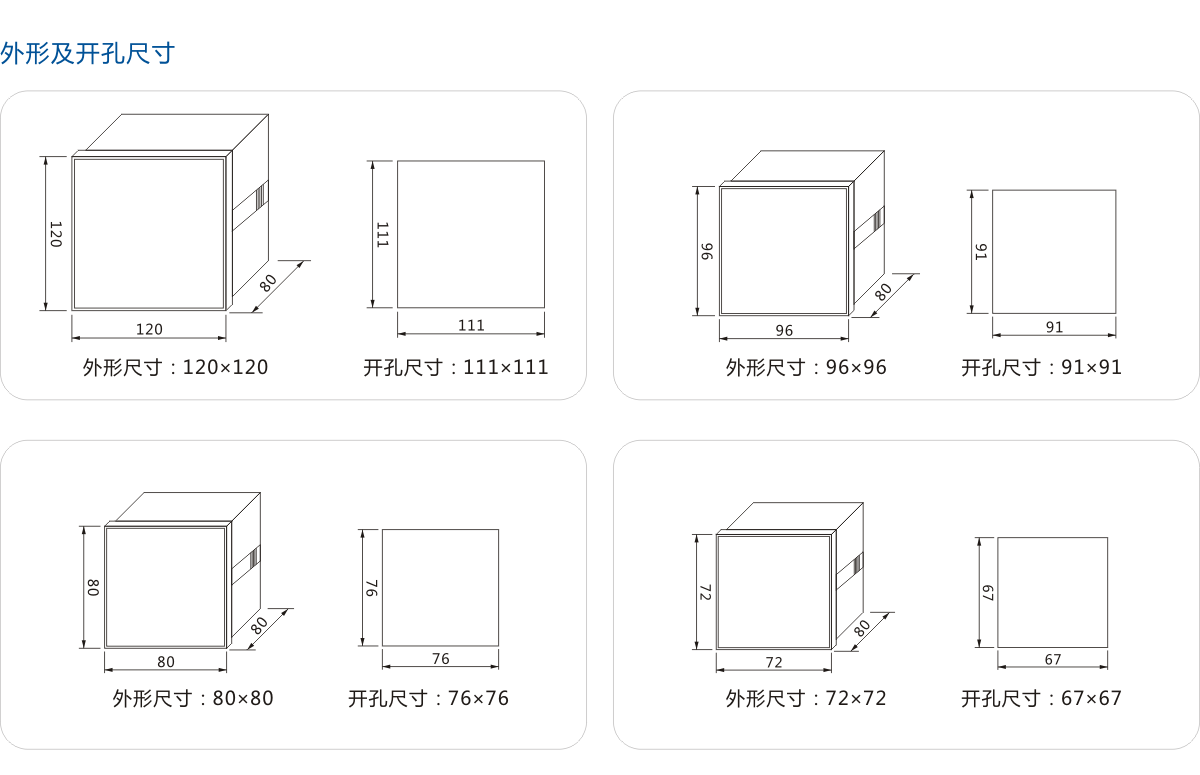 外形及开孔尺寸

120
80
120
外形尺寸：120×120

111
111
开孔尺寸：111×111

96
80
96
外形尺寸：96×96

91
91
开孔尺寸：91×91

80
80
80
外形尺寸：80×80

76
76
开孔尺寸：76×76

72
80
72
外形尺寸：72×72

67
67
开孔尺寸：67×67